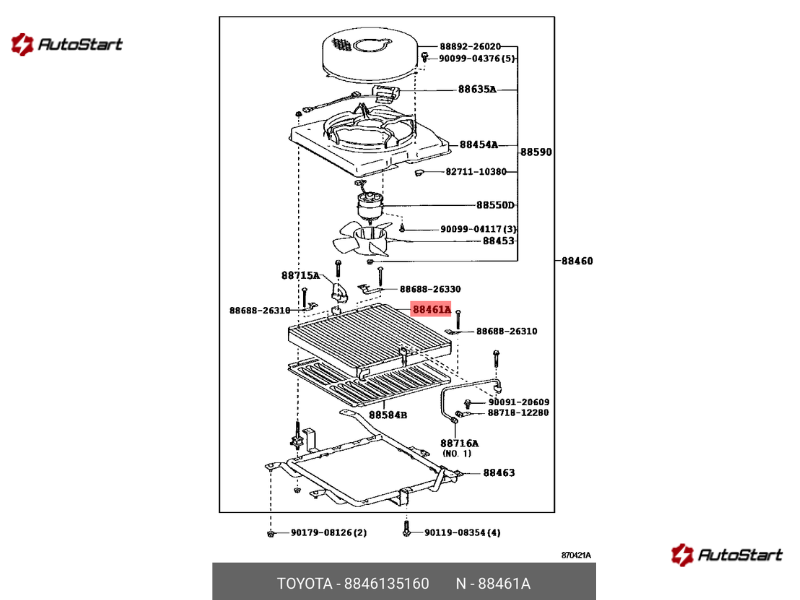 AutoStart

88892-26020
90099-04376(5)
88635A
88454A
88590
82711-10380
88550D
90099-04117(3)
88453
88460
88715A
88688-26330
88688-26310
88461A
88688-26310
90091-20609
88718-12280
88584B
88716A
(NO. 1)
88463
90179-08126(2)
90119-08354(4)
870421A

AutoStart

TOYOTA - 8846135160 N - 88461A