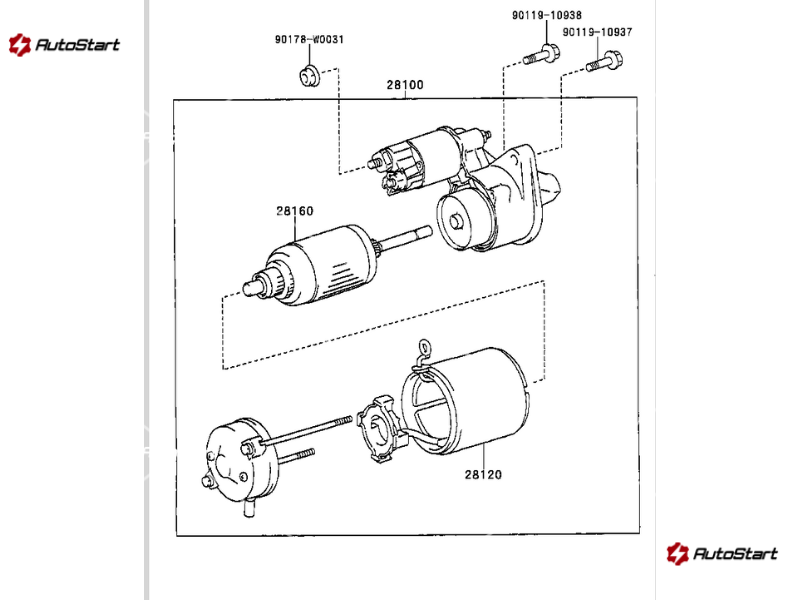 AutoStart

90178-W0031

90119-10938

90119-10937

28100

28160

28120

AutoStart