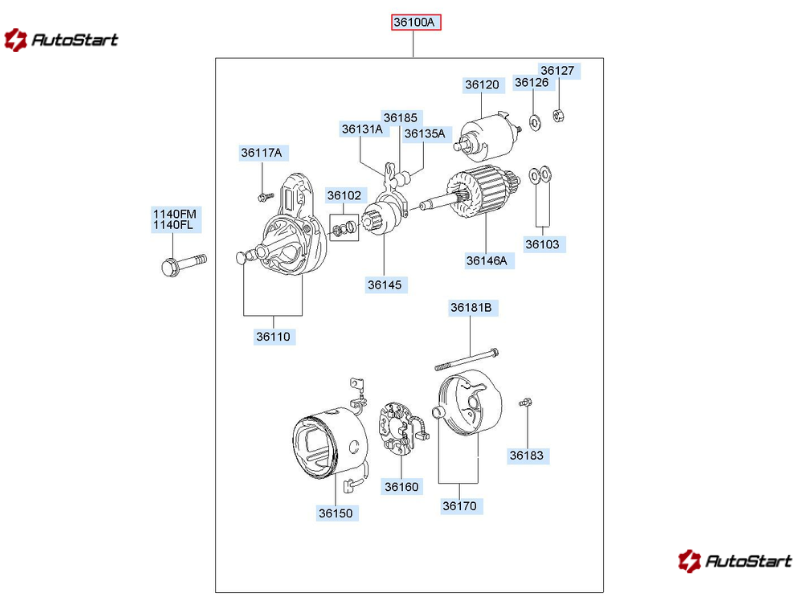 AutoStart

36100A

36127
36126
36120

36185
36131A
36135A

36117A

36102

1140FM
1140FL

36103

36146A

36145

36110

36181B

36183

36160

36170

36150

AutoStart