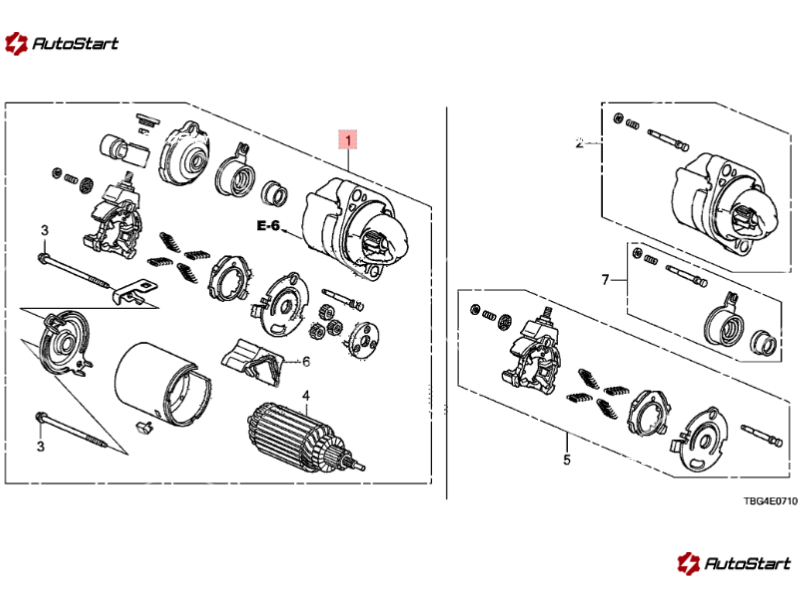 AutoStart

1

E-6

3

6

4

3

2

7

5

TBG4E0710

AutoStart