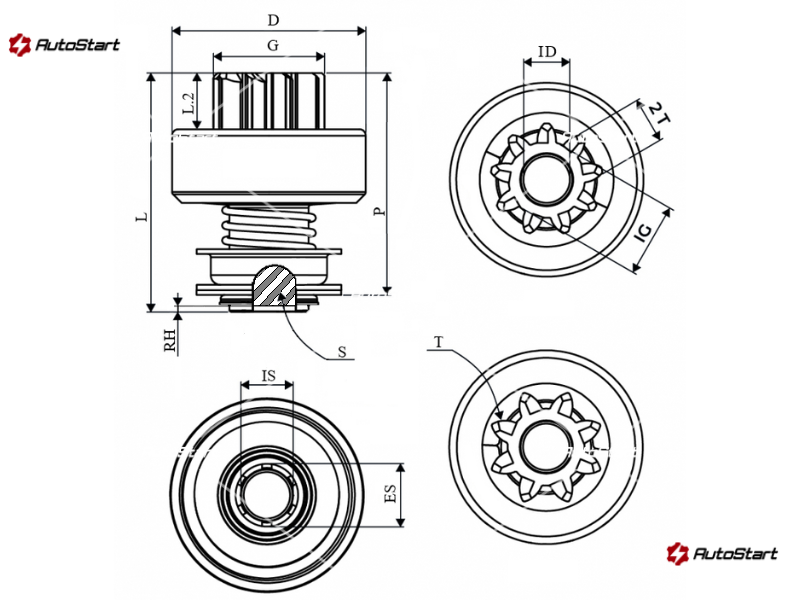 AutoStart

D

G

L.2

L

P

RH

S

ID

2T

IG

T

IS

ES

AutoStart